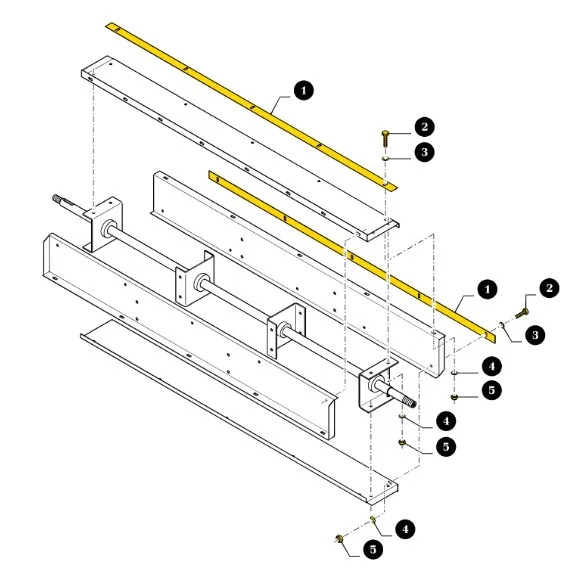 1
2
3
1
2
3
4
5
4
5
4
5