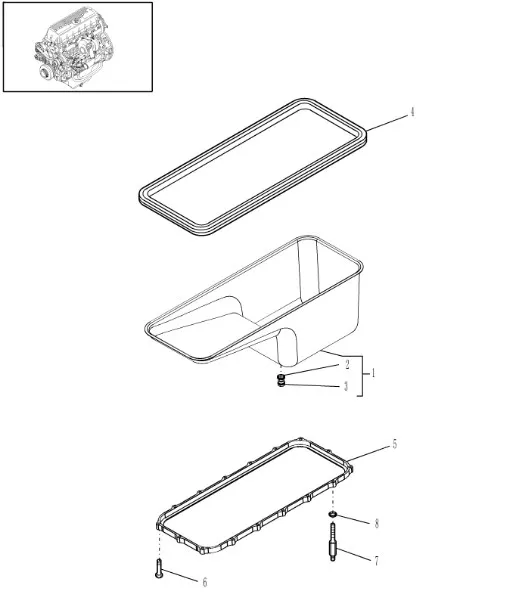 4
2
1
3
5
8
7
6