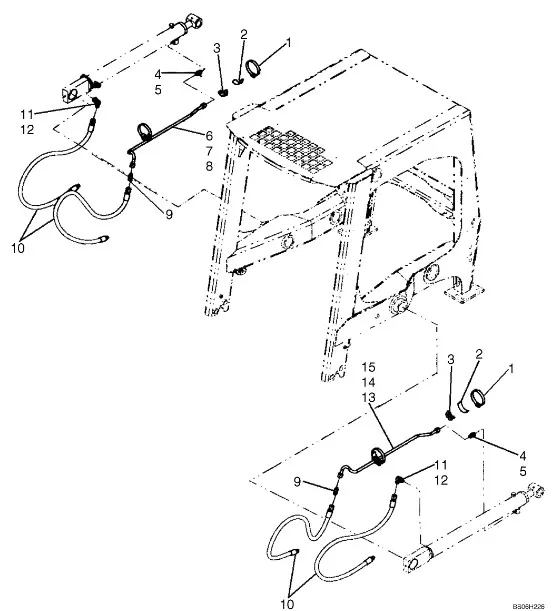 3
2
1
4
5
11
12
6
7
8
9
10
15
14
13
3
2
1
4
5
9
11
12
10
BS06H226