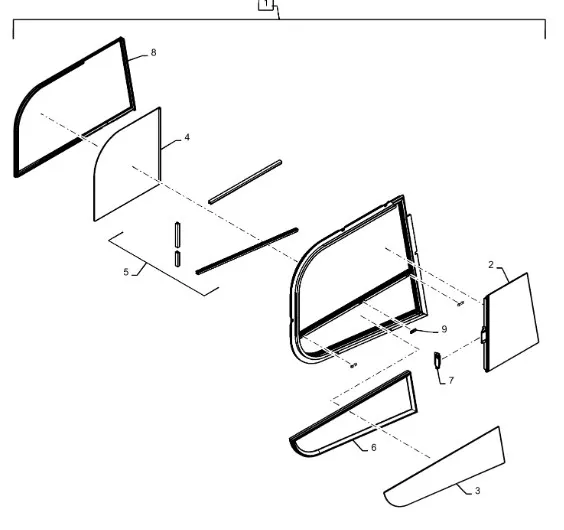 1
8
4
5
2
9
7
6
3